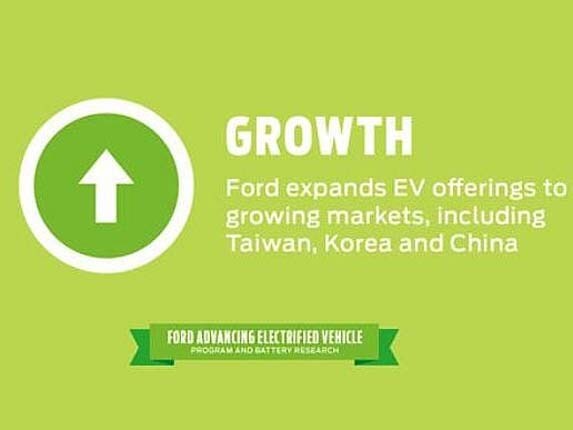 GROWTH

Ford expands EV offerings to growing markets, including Taiwan, Korea and China

FORD ADVANCING ELECTRIFIED VEHICLE
PROGRAM AND BATTERY RESEARCH