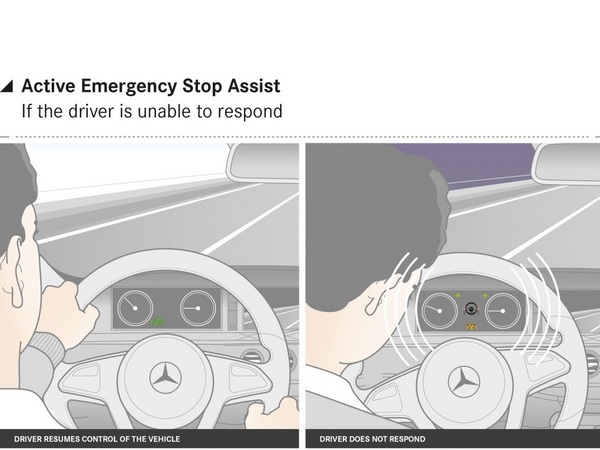 Active Emergency Stop Assist
If the driver is unable to respond

DRIVER RESUMES CONTROL OF THE VEHICLE

DRIVER DOES NOT RESPOND